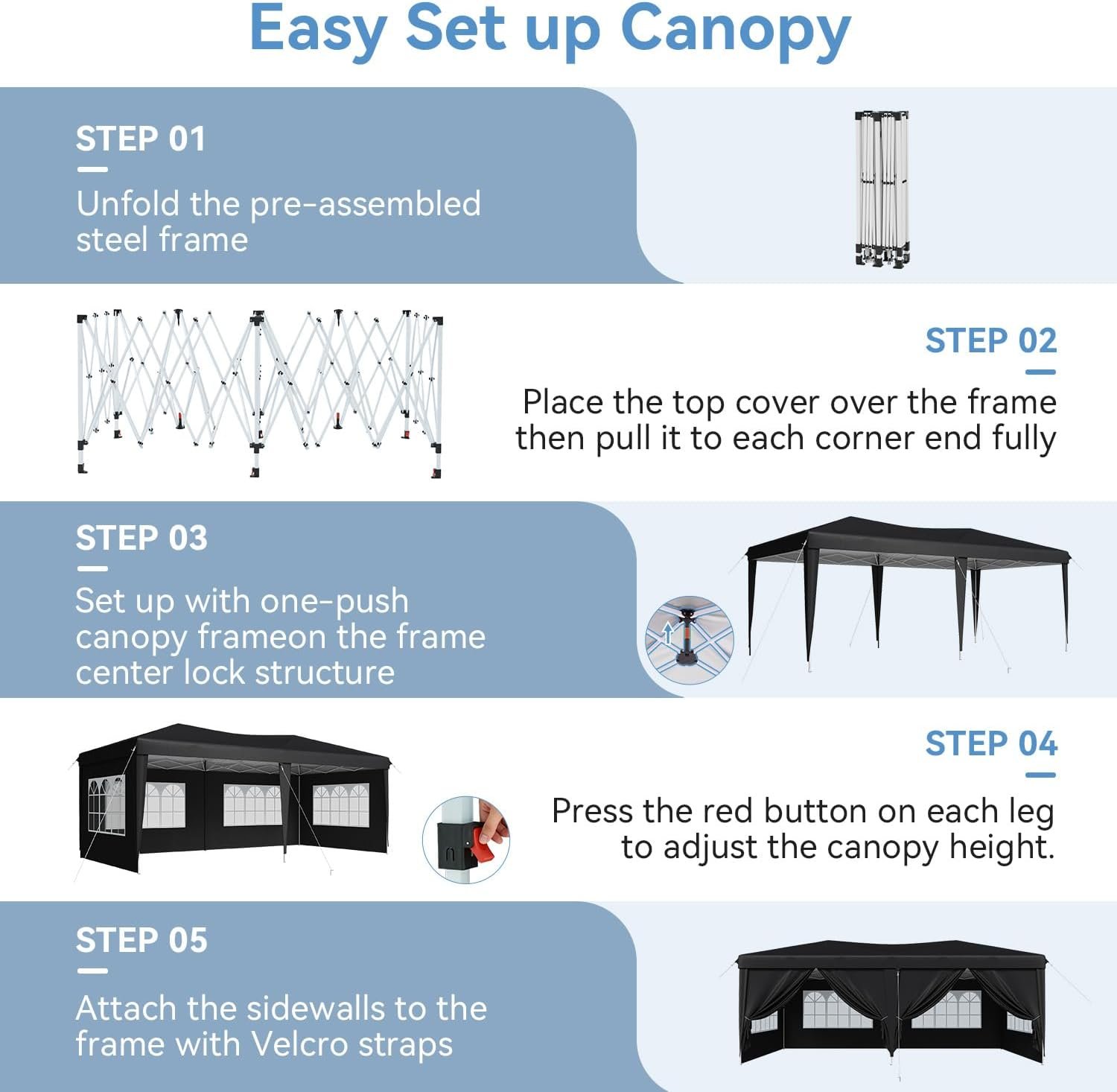 Easy Set up Canopy

STEP 01

Unfold the pre-assembled steel frame

STEP 02

Place the top cover over the frame then pull it to each corner end fully

STEP 03

Set up with one-push canopy frameon the frame center lock structure

STEP 04

Press the red button on each leg to adjust the canopy height.

STEP 05

Attach the sidewalls to the frame with Velcro straps