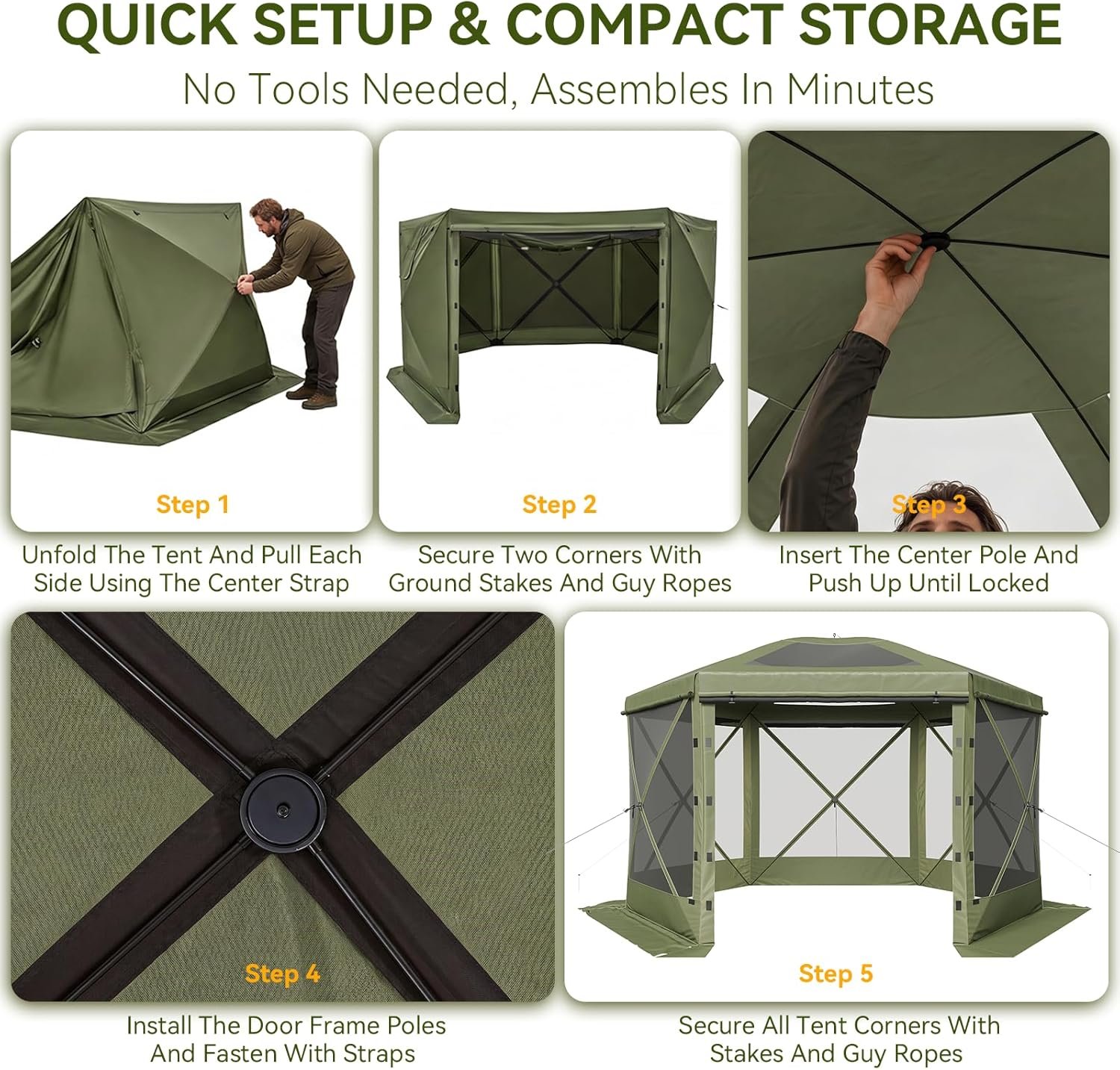 QUICK SETUP & COMPACT STORAGE

No Tools Needed, Assembles In Minutes

Step 1

Unfold The Tent And Pull Each Side Using The Center Strap

Step 2

Secure Two Corners With Ground Stakes And Guy Ropes

Step 3

Insert The Center Pole And Push Up Until Locked

Step 4

Install The Door Frame Poles And Fasten With Straps

Step 5

Secure All Tent Corners With Stakes And Guy Ropes